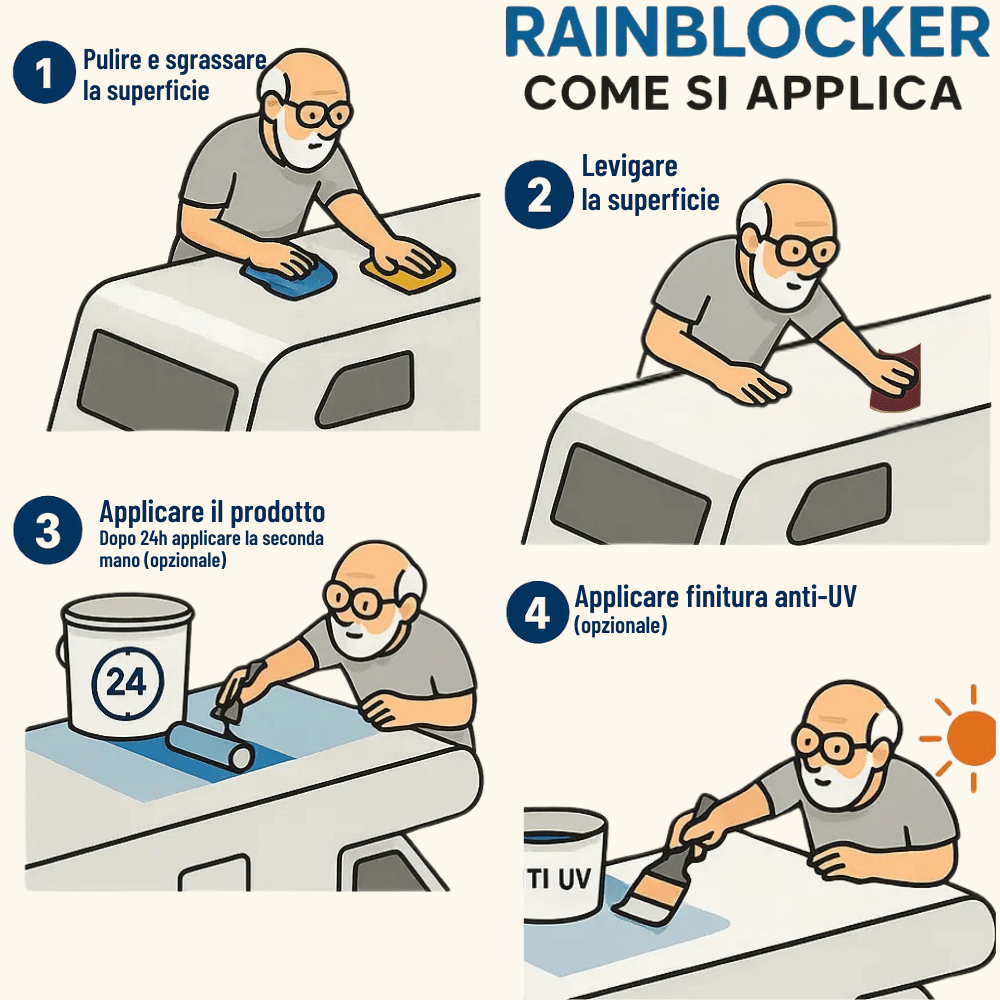 RAINBLOCKER
COME SI APPLICA

1 Pulire e sgrassare la superficie

2 Levigare la superficie

3 Applicare il prodotto
Dopo 24h applicare la seconda mano (opzionale)

24

4 Applicare finitura anti-UV
(opzionale)

TI UV