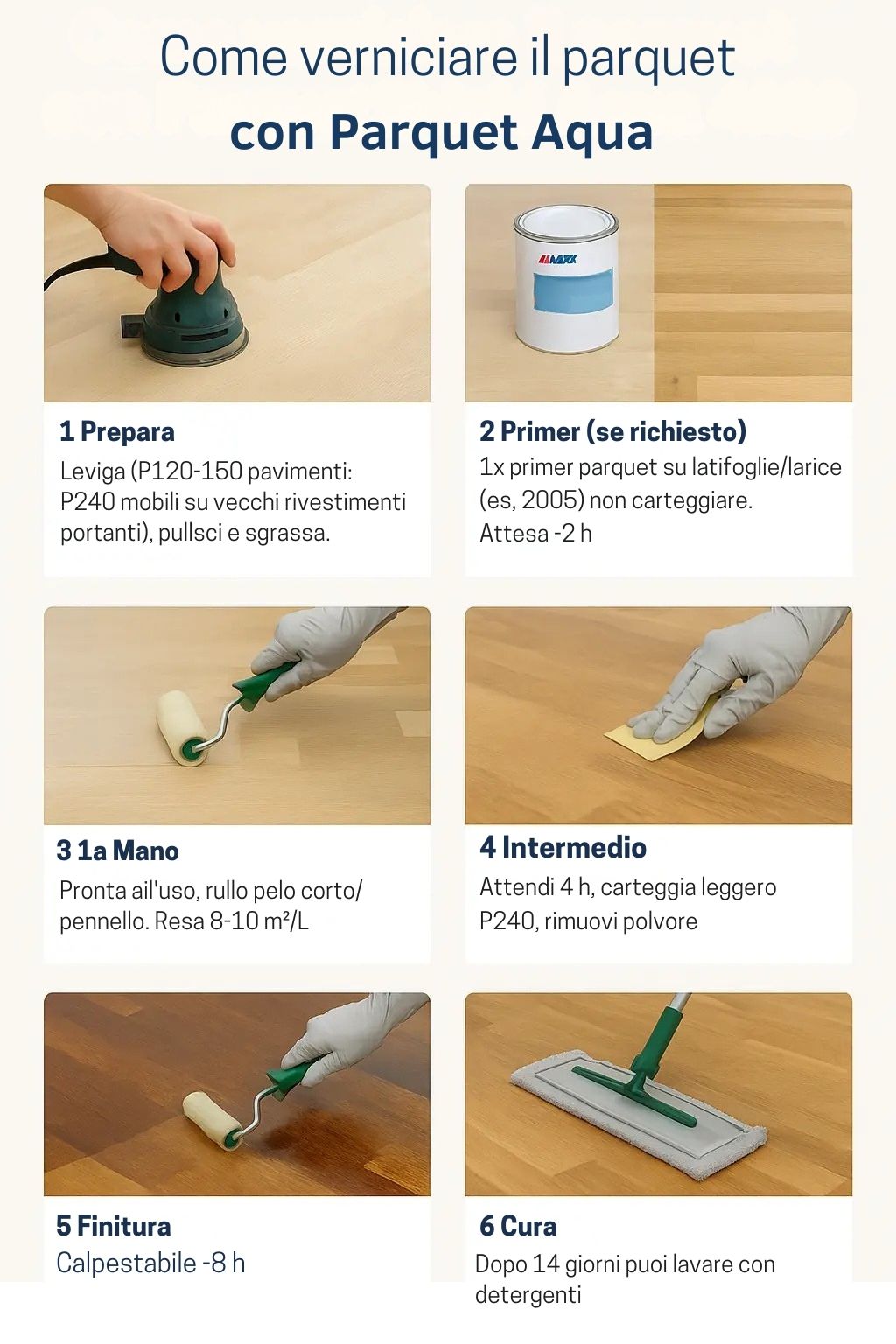 Come verniciare il parquet
con Parquet Aqua

MARX

1 Prepara
Leviga (P120-150 pavimenti: P240 mobili su vecchi rivestimenti portanti), pullsci e sgrassa.

2 Primer (se richiesto)
1x primer parquet su latifoglie/larice (es, 2005) non carteggiare.
Attesa -2 h

3 1a Mano
Pronta ail'uso, rullo pelo corto/ pennello. Resa 8-10 m²/L

4 Intermedio
Attendi 4 h, carteggia leggero P240, rimuovi polvore

5 Finitura
Calpestabile -8 h

6 Cura
Dopo 14 giorni puoi lavare con detergenti