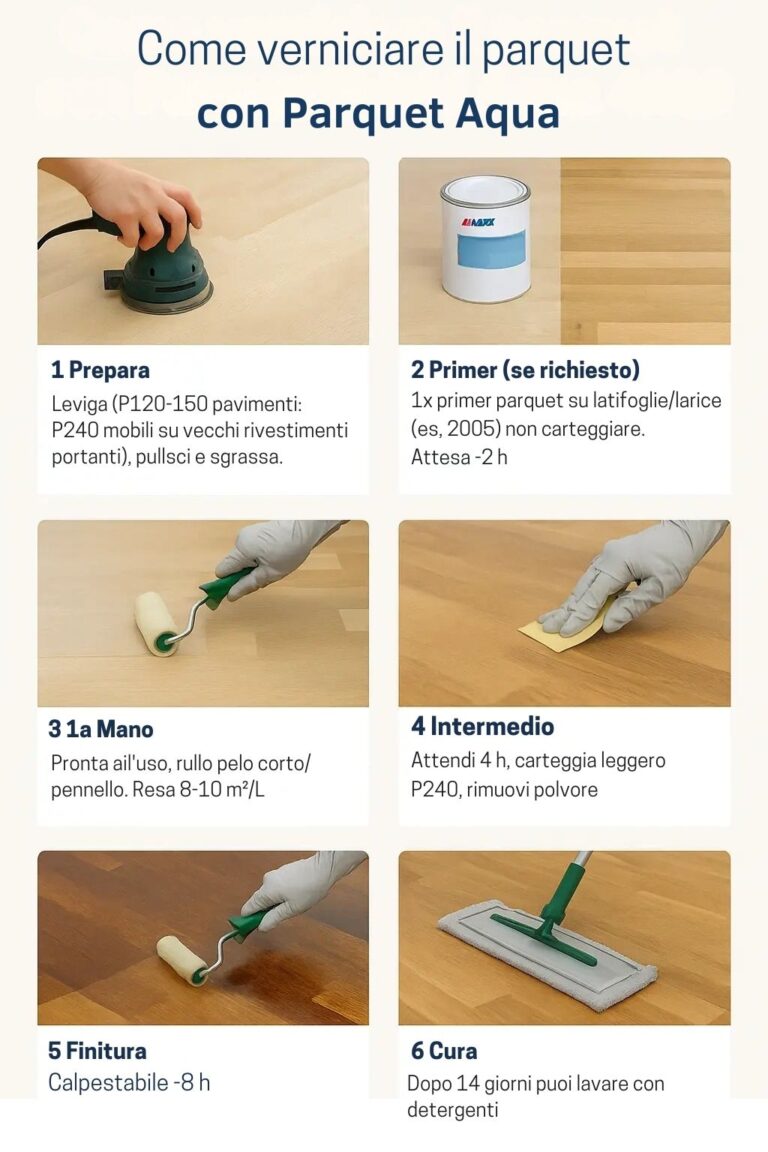 Come verniciare il parquet
con Parquet Aqua

1 Prepara
Leviga (P120-150 pavimenti: P240 mobili su vecchi rivestimenti portanti), pullsci e sgrassa.

2 Primer (se richiesto)
1x primer parquet su latifoglie/larice (es, 2005) non carteggiare. Attesa -2 h

3 1a Mano
Pronta ail'uso, rullo pelo corto/ pennello. Resa 8-10 m²/L

4 Intermedio
Attendi 4 h, carteggia leggero P240, rimuovi polvore

5 Finitura
Calpestabile -8 h

6 Cura
Dopo 14 giorni puoi lavare con detergenti