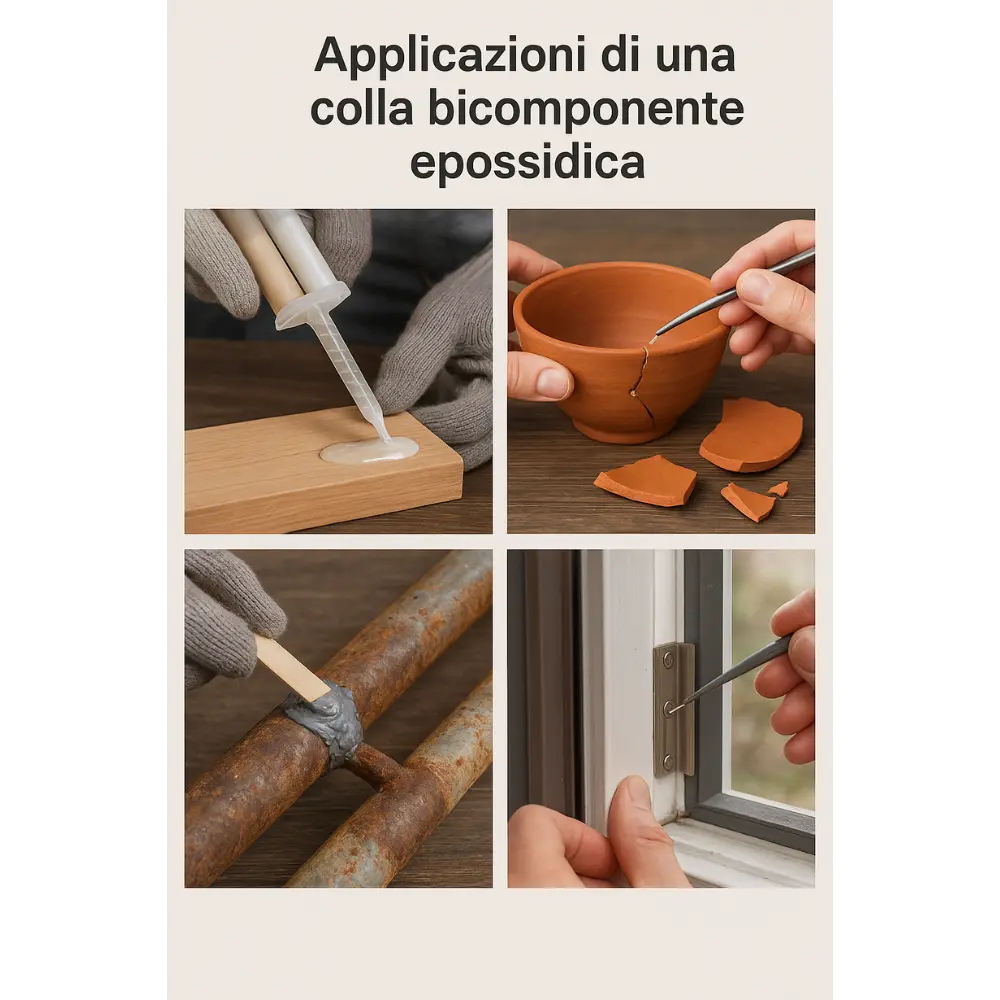 Applicazioni di una colla bicomponente epossidica