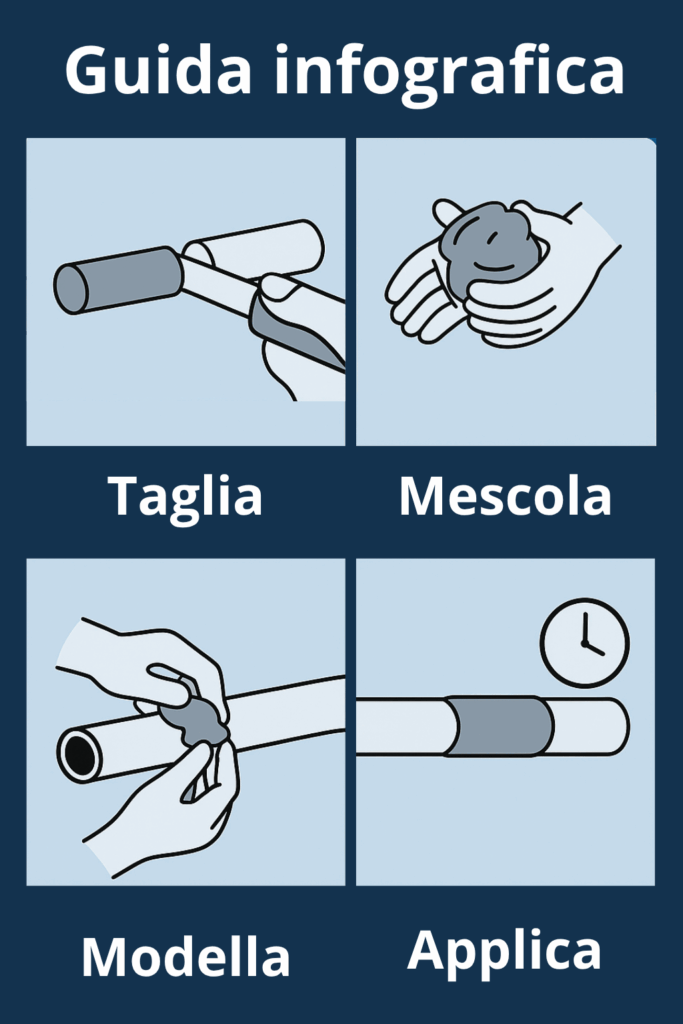 Guida infografica

Taglia

Mescola

Modella

Applica